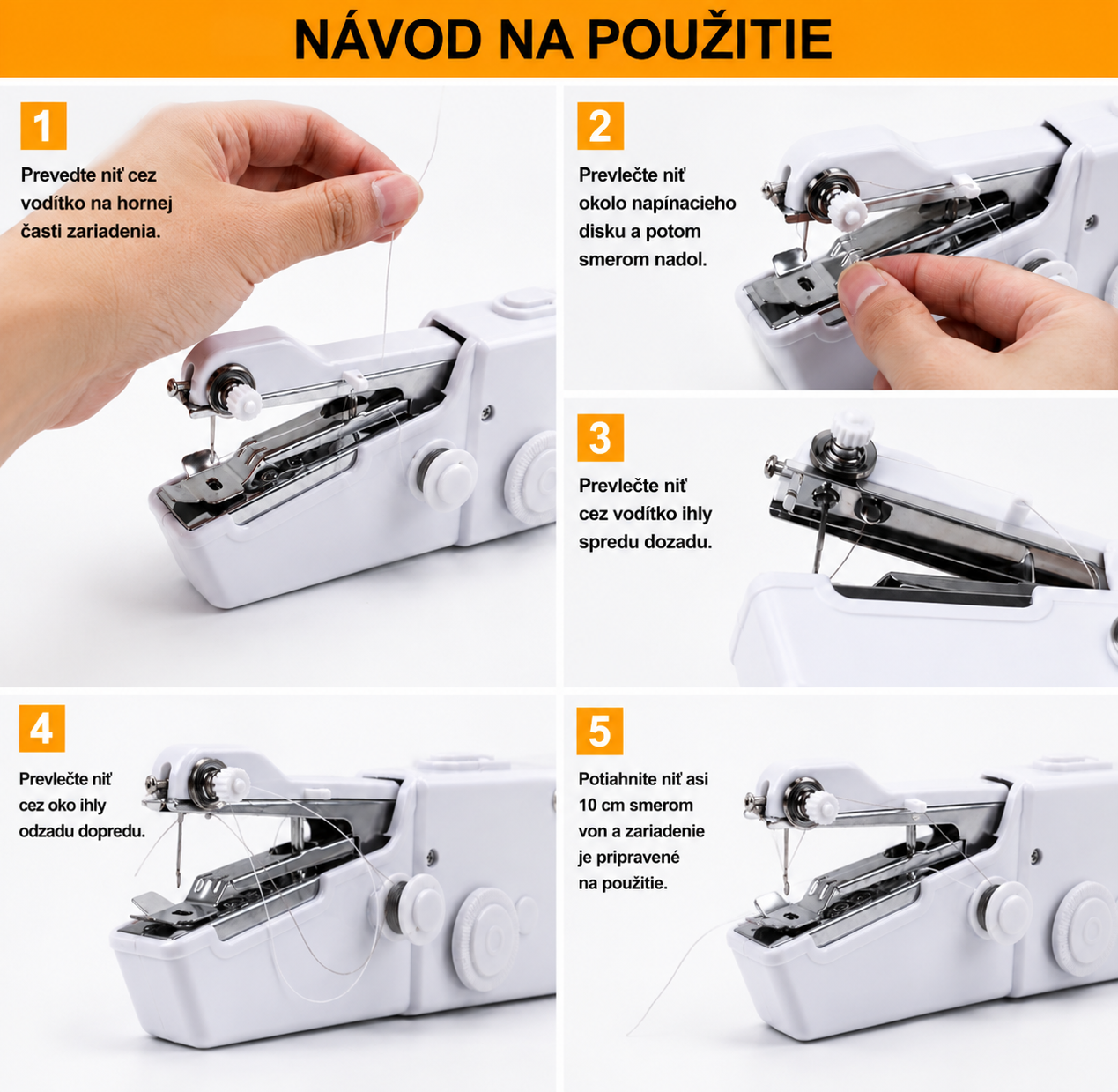 NÁVOD NA POUŽITIE

1

Prevedte niť cez vodítko na hornej časti zariadenia.

2

Prevlečte niť okolo napínacieho disku a potom smerom nadol.

3

Prevlečte niť cez vodítko ihly spredu dozadu.

4

Prevlečte niť cez oko ihly odzadu dopredu.

5

Potiahnite niť asi 10 cm smerom von a zariadenie je pripravené na použitie.